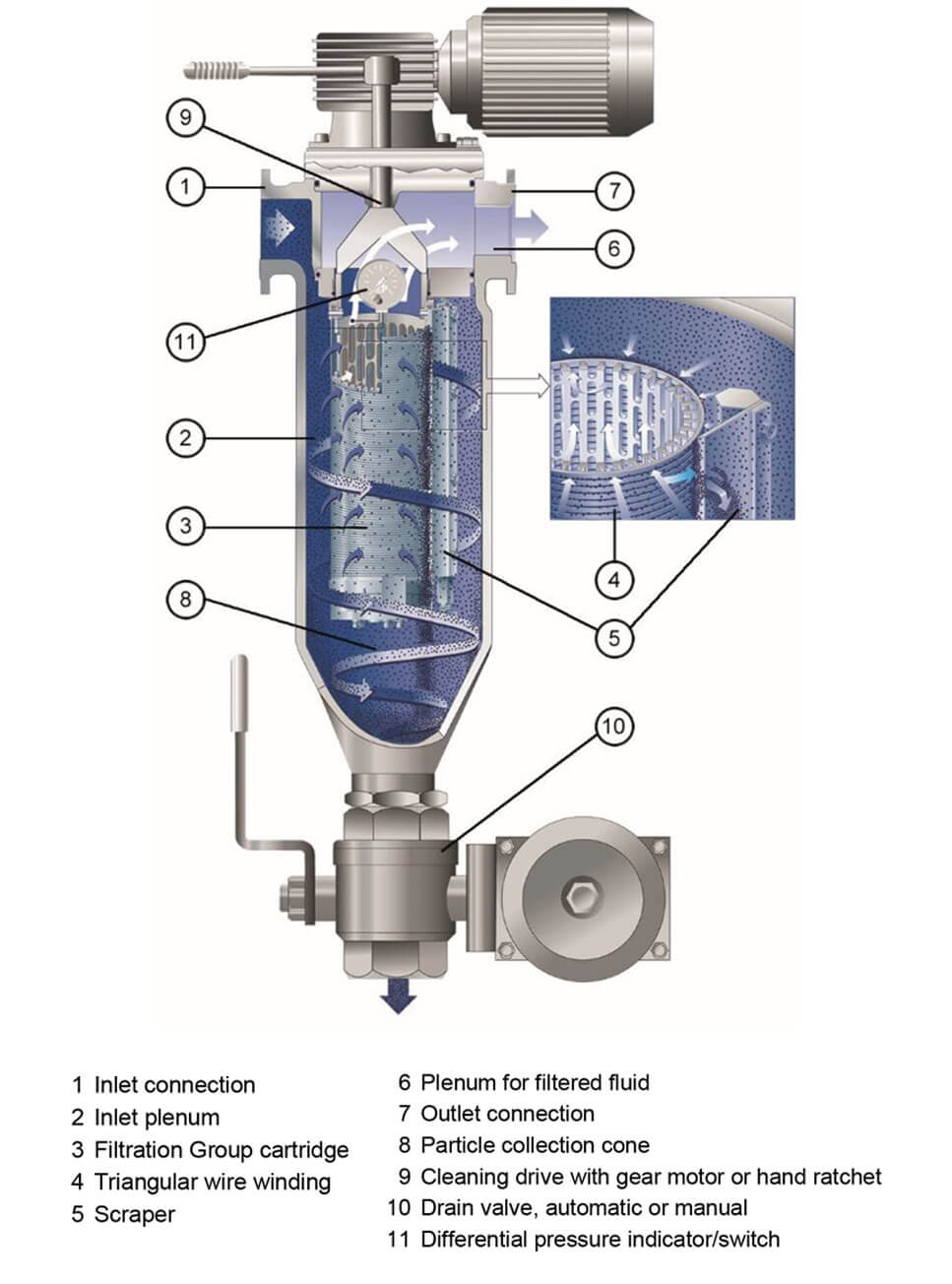 9
1
7
6
11
2
3
8
4
5
10

1 Inlet connection
2 Inlet plenum
3 Filtration Group cartridge
4 Triangular wire winding
5 Scraper

6 Plenum for filtered fluid
7 Outlet connection
8 Particle collection cone
9 Cleaning drive with gear motor or hand ratchet
10 Drain valve, automatic or manual
11 Differential pressure indicator/switch